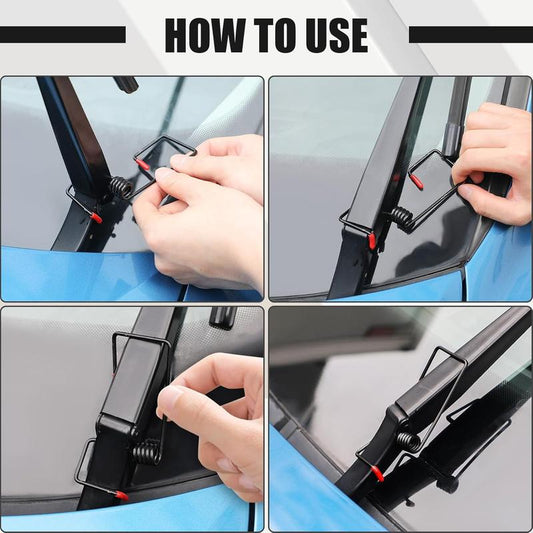 HOW TO USE